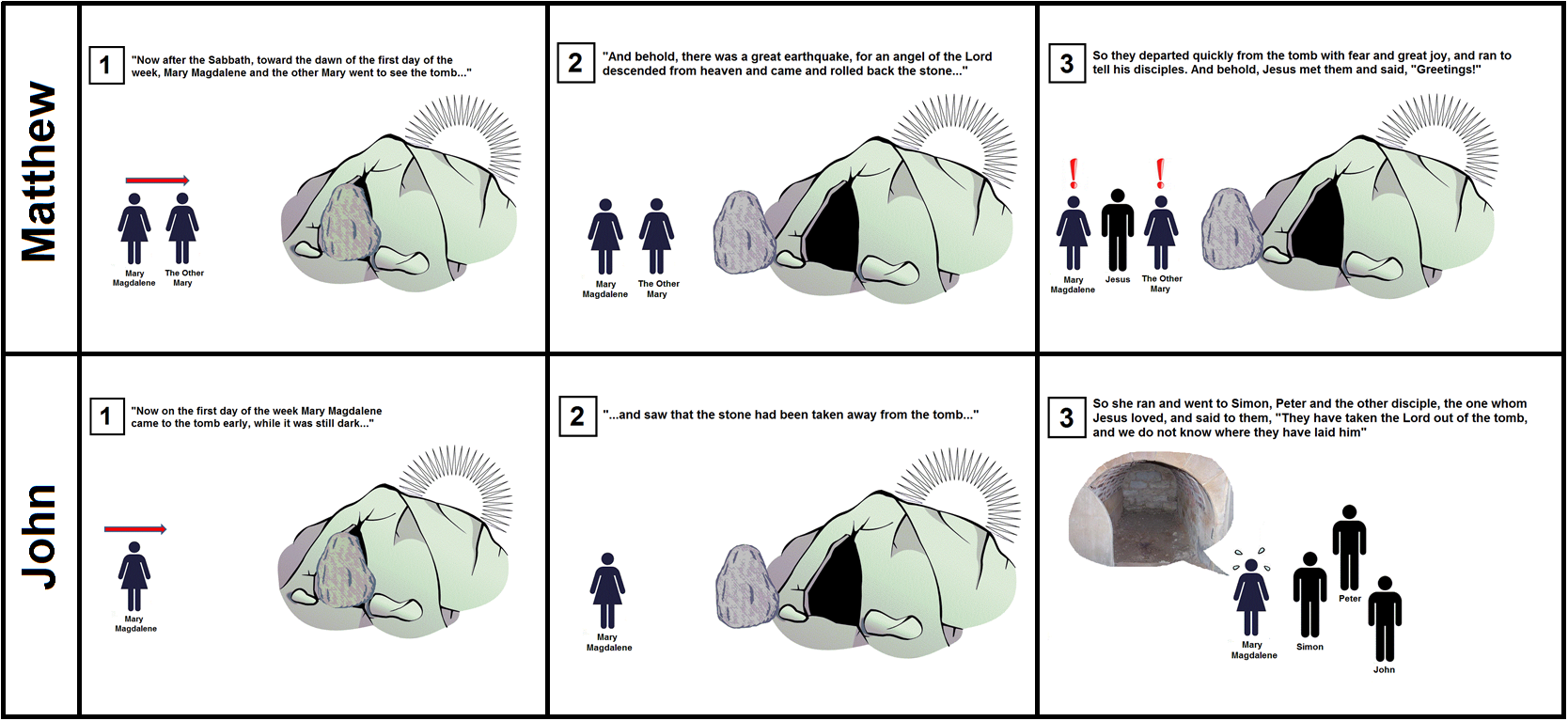 Matthew

1 "Now after the Sabbath, toward the dawn of the first day of the week, Mary Magdalene and the other Mary went to see the tomb..."

Mary Magdalene
The Other Mary

2 "And behold, there was a great earthquake, for an angel of the Lord descended from heaven and came and rolled back the stone..."

Mary Magdalene
The Other Mary

3 So they departed quickly from the tomb with fear and great joy, and ran to tell his disciples. And behold, Jesus met them and said, "Greetings!"

!
!
Mary Magdalene
Jesus
The Other Mary

John

1 "Now on the first day of the week Mary Magdalene came to the tomb early, while it was still dark..."

Mary Magdalene

2 "...and saw that the stone had been taken away from the tomb..."

Mary Magdalene

3 So she ran and went to Simon, Peter and the other disciple, the one whom Jesus loved, and said to them, "They have taken the Lord out of the tomb, and we do not know where they have laid him"

Mary Magdalene
Simon
Peter
John